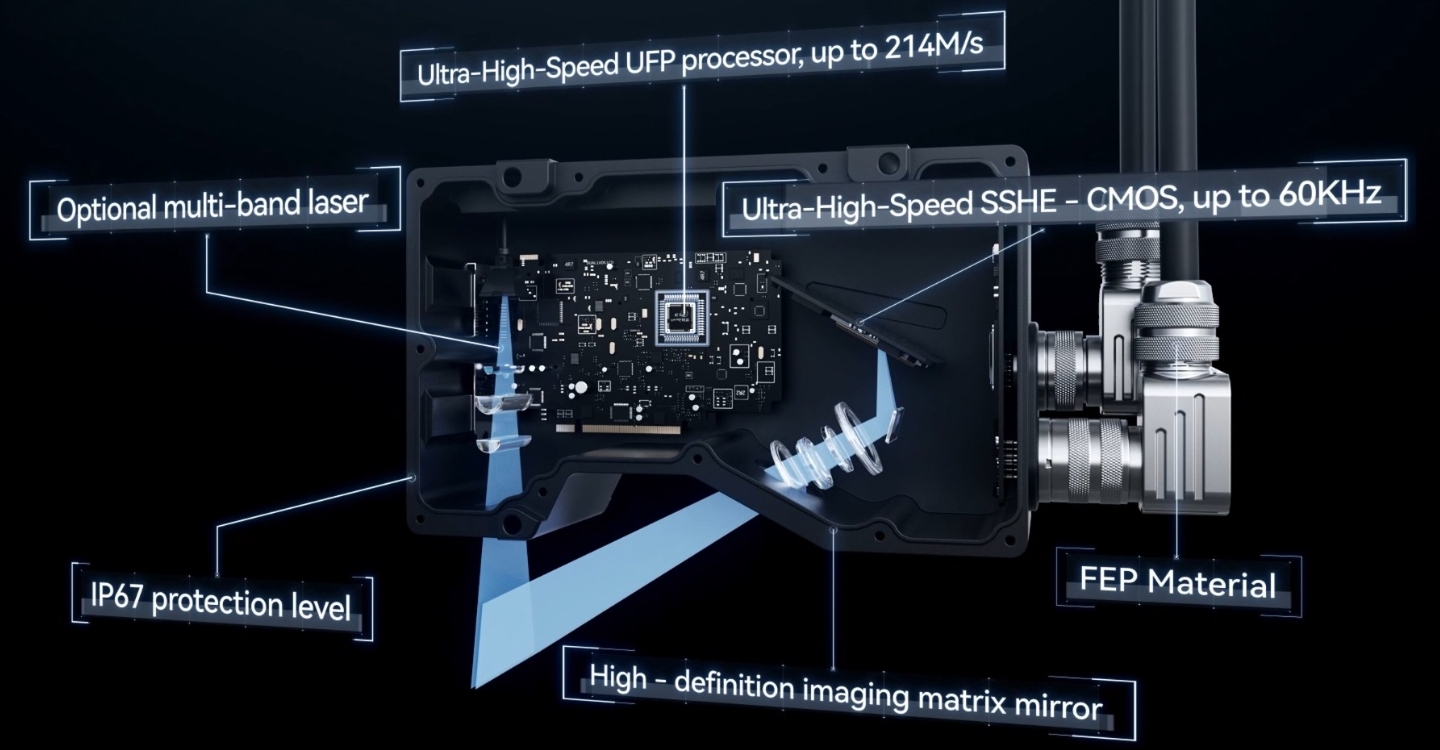 Ultra-High-Speed UFP processor, up to 214M/s

Optional multi-band laser

Ultra-High-Speed SSHE - CMOS, up to 60KHz

IP67 protection level

FEP Material

High - definition imaging matrix mirror