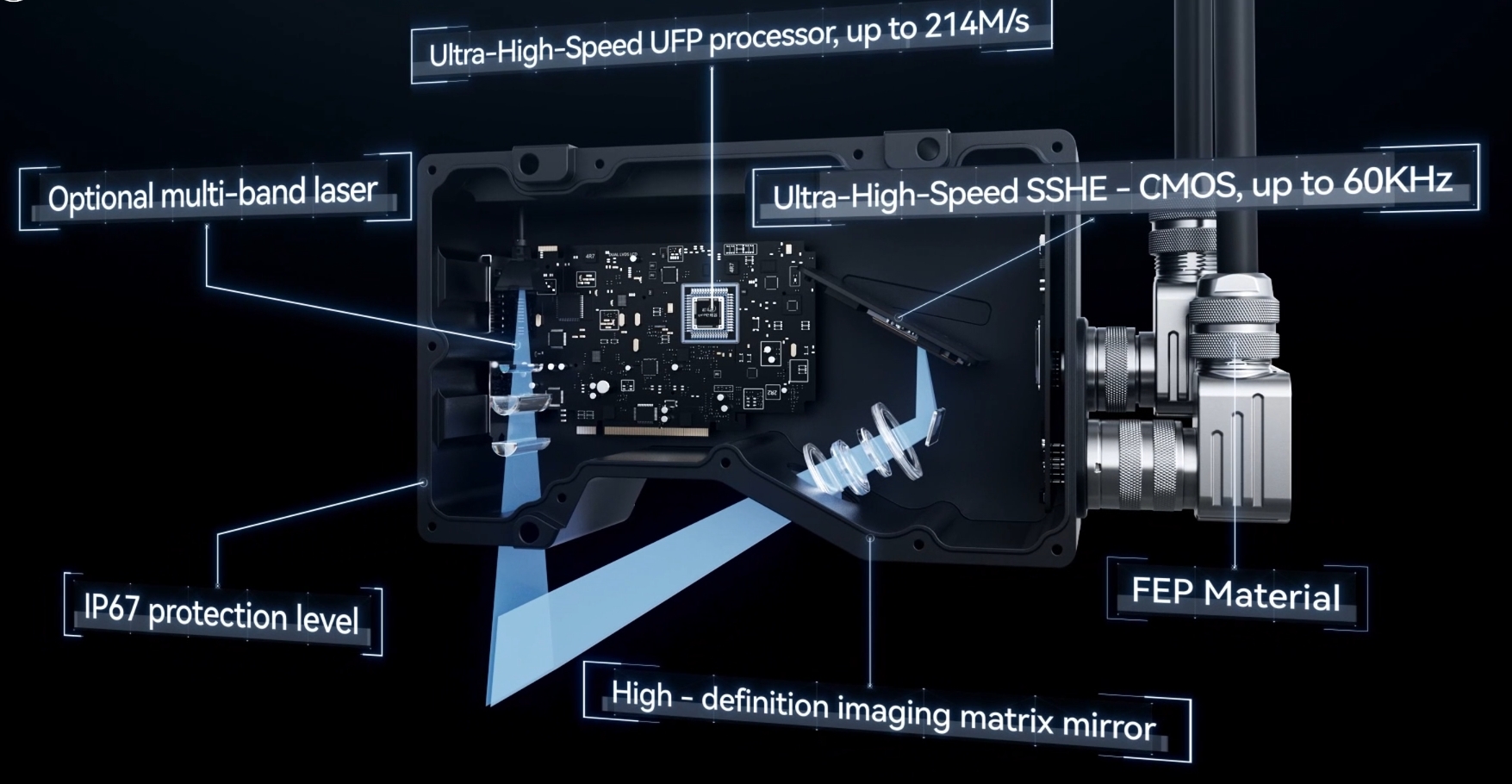 Ultra-High-Speed UFP processor, up to 214M/s

Optional multi-band laser

Ultra-High-Speed SSHE - CMOS, up to 60KHz

IP67 protection level

FEP Material

High - definition imaging matrix mirror